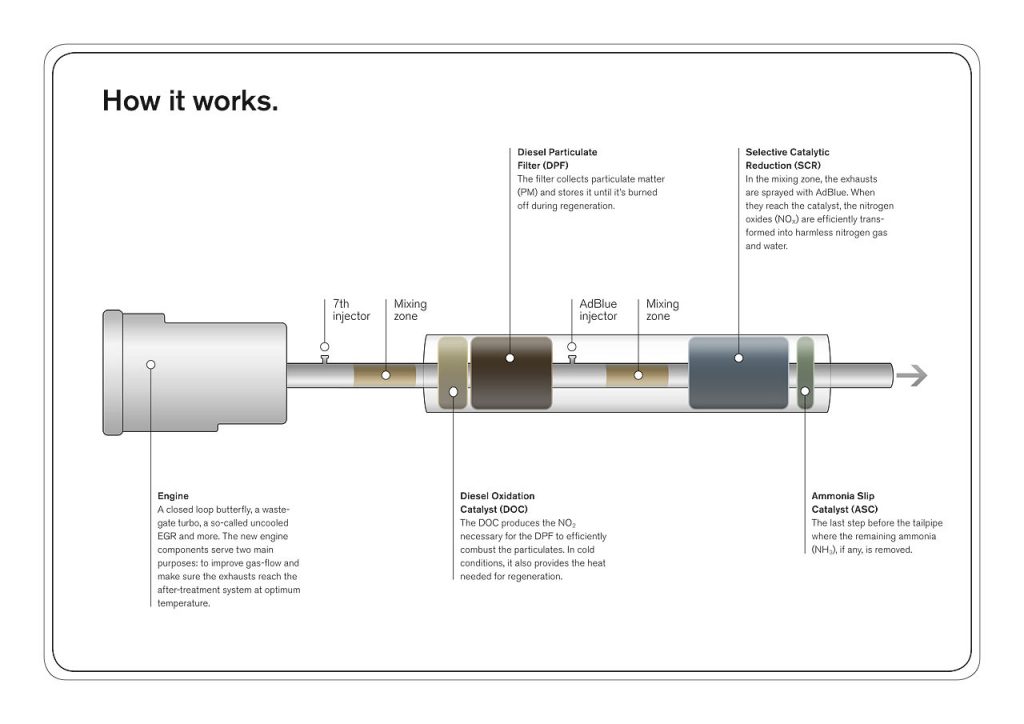 How it works.

Diesel Particulate Filter (DPF)
The filter collects particulate matter (PM) and stores it until it's burned off during regeneration.

Selective Catalytic Reduction (SCR)
In the mixing zone, the exhausts are sprayed with AdBlue. When they reach the catalyst, the nitrogen oxides ($NO_x$) are efficiently transformed into harmless nitrogen gas and water.

7th injector

Mixing zone

AdBlue injector

Mixing zone

Engine
A closed loop butterfly, a wastegate turbo, a so-called uncooled EGR and more. The new engine components serve two main purposes: to improve gas-flow and make sure the exhausts reach the after-treatment system at optimum temperature.

Diesel Oxidation Catalyst (DOC)
The DOC produces the $NO_2$ necessary for the DPF to efficiently combust the particulates. In cold conditions, it also provides the heat needed for regeneration.

Ammonia Slip Catalyst (ASC)
The last step before the tailpipe where the remaining ammonia ($NH_3$), if any, is removed.